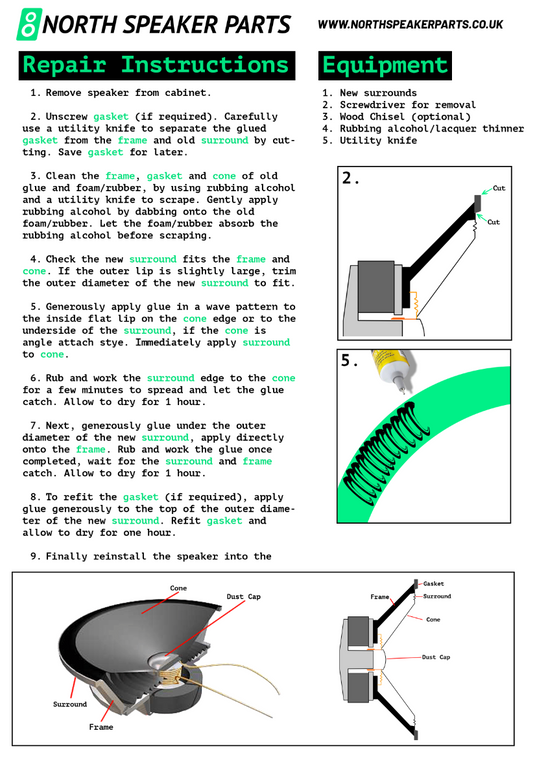 NORTH SPEAKER PARTS

WWW.NORTHSPEAKERPARTS.CO.UK

Repair Instructions

1. Remove speaker from cabinet.

2. Unscrew gasket (if required). Carefully use a utility knife to separate the glued gasket from the frame and old surround by cutting. Save gasket for later.

3. Clean the frame, gasket and cone of old glue and foam/rubber, by using rubbing alcohol and a utility knife to scrape. Gently apply rubbing alcohol by dabbing onto the old foam/rubber. Let the foam/rubber absorb the rubbing alcohol before scraping.

4. Check the new surround fits the frame and cone. If the outer lip is slightly large, trim the outer diameter of the new surround to fit.

5. Generously apply glue in a wave pattern to the inside flat lip on the cone edge or to the underside of the surround, if the cone is angle attach stye. Immediately apply surround to cone.

6. Rub and work the surround edge to the cone for a few minutes to spread and let the glue catch. Allow to dry for 1 hour.

7. Next, generously glue under the outer diameter of the new surround, apply directly onto the frame. Rub and work the glue once completed, wait for the surround and frame catch. Allow to dry for 1 hour.

8. To refit the gasket (if required), apply glue generously to the top of the outer diameter of the new surround. Refit gasket and allow to dry for one hour.

9. Finally reinstall the speaker into the

Equipment

1. New surrounds
2. Screwdriver for removal
3. Wood Chisel (optional)
4. Rubbing alcohol/lacquer thinner
5. Utility knife

2.

Cut

Cut

5.

Cone

Dust Cap

Surround

Frame

Gasket

Frame

Surround

Cone

Dust Cap