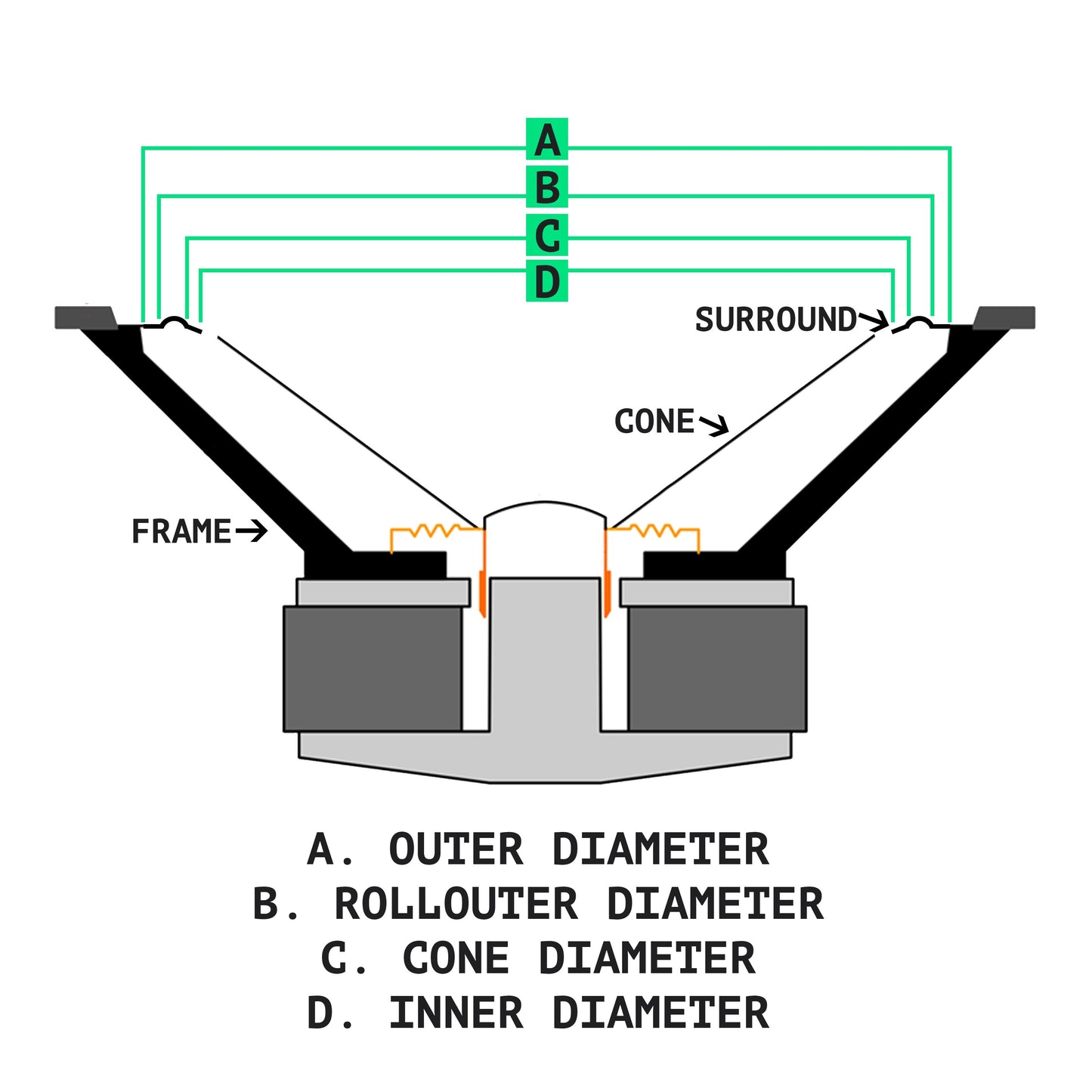 A
B
C
D

SURROUND

CONE

FRAME

A. OUTER DIAMETER
B. ROLLOUTER DIAMETER
C. CONE DIAMETER
D. INNER DIAMETER